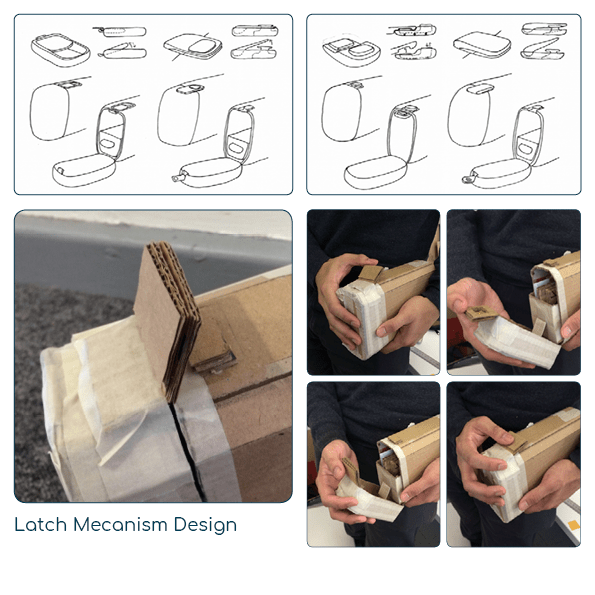 Latch Mecanism Design